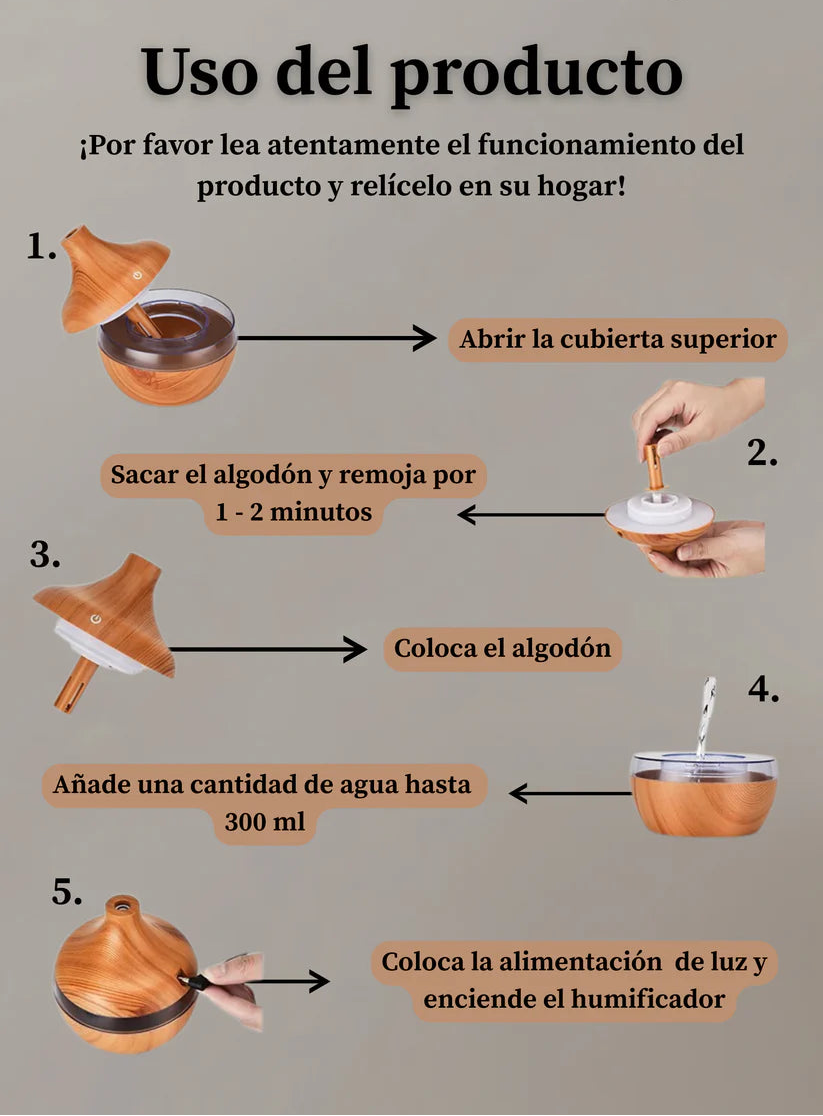 Uso del producto

¡Por favor lea atentamente el funcionamiento del producto y relícelo en su hogar!

1.

Abrir la cubierta superior

2.

Sacar el algodón y remoja por 1 - 2 minutos

3.

Coloca el algodón

4.

Añade una cantidad de agua hasta 300 ml

5.

Coloca la alimentación de luz y enciende el humificador