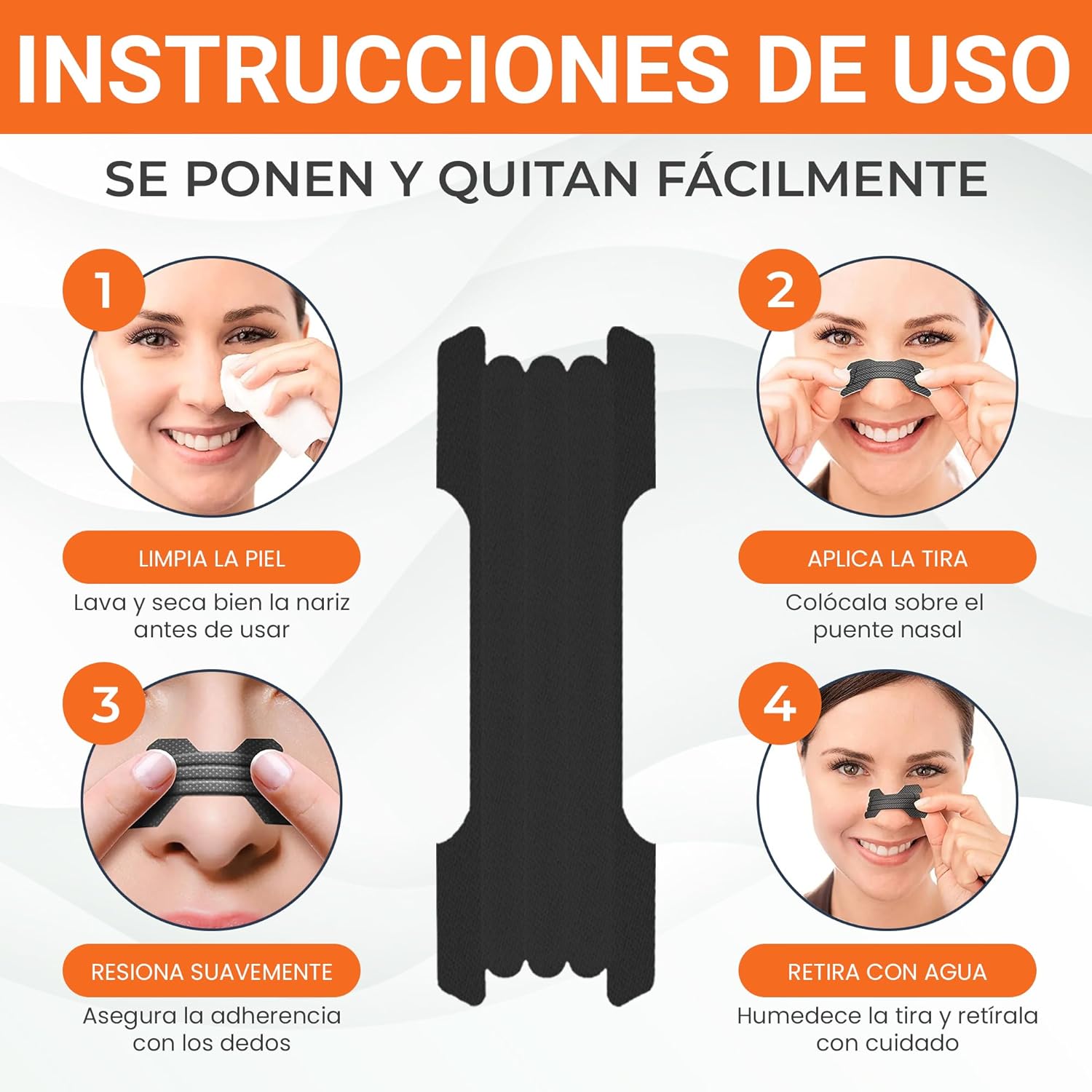 INSTRUCCIONES DE USO

SE PONEN Y QUITAN FÁCILMENTE

1

LIMPIA LA PIEL

Lava y seca bien la nariz antes de usar

2

APLICA LA TIRA

Colócala sobre el puente nasal

3

RESIONA SUAVEMENTE

Asegura la adherencia con los dedos

4

RETIRA CON AGUA

Humedece la tira y retírala con cuidado